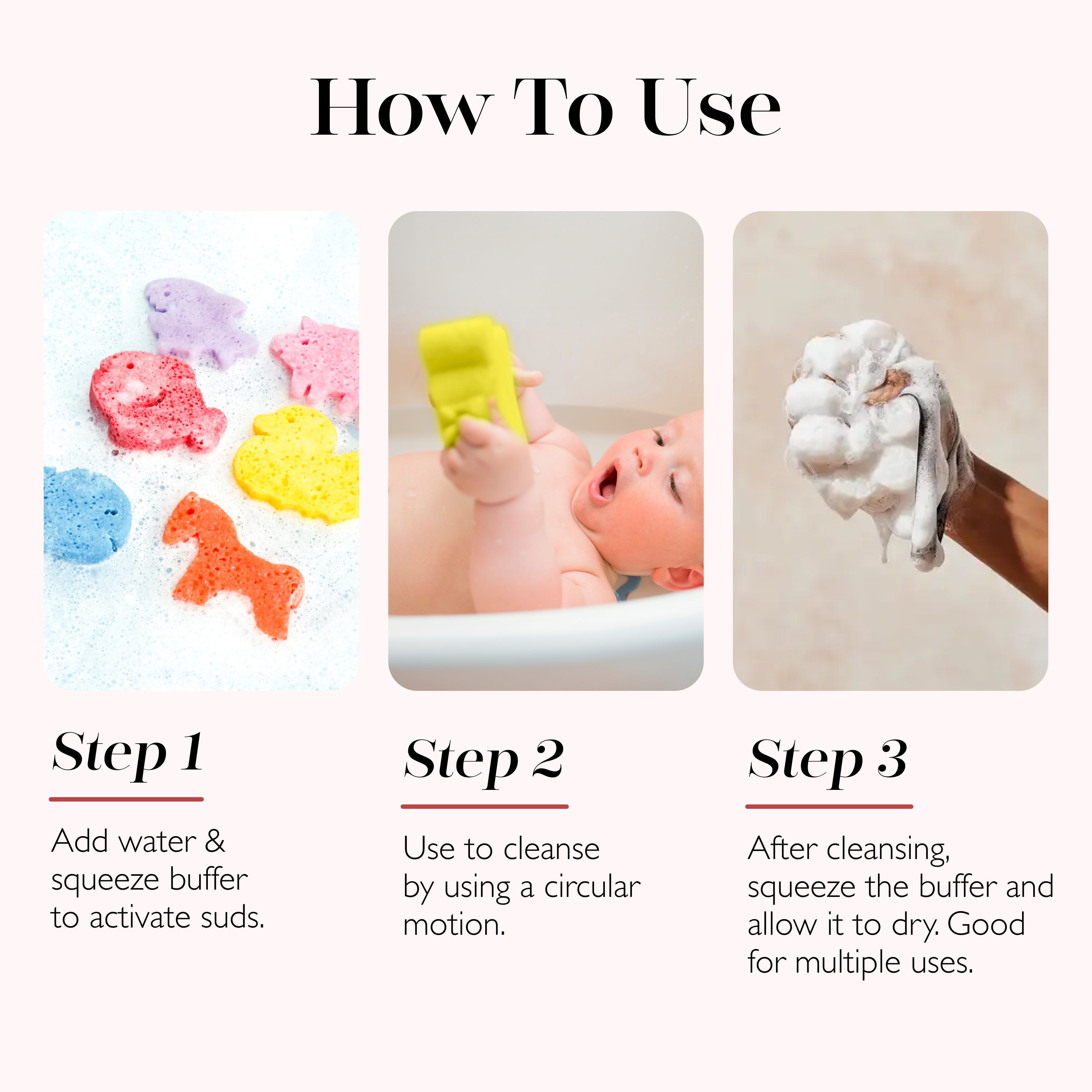 How To Use

Step 1

Add water & squeeze buffer to activate suds.

Step 2

Use to cleanse by using a circular motion.

Step 3

After cleansing, squeeze the buffer and allow it to dry. Good for multiple uses.