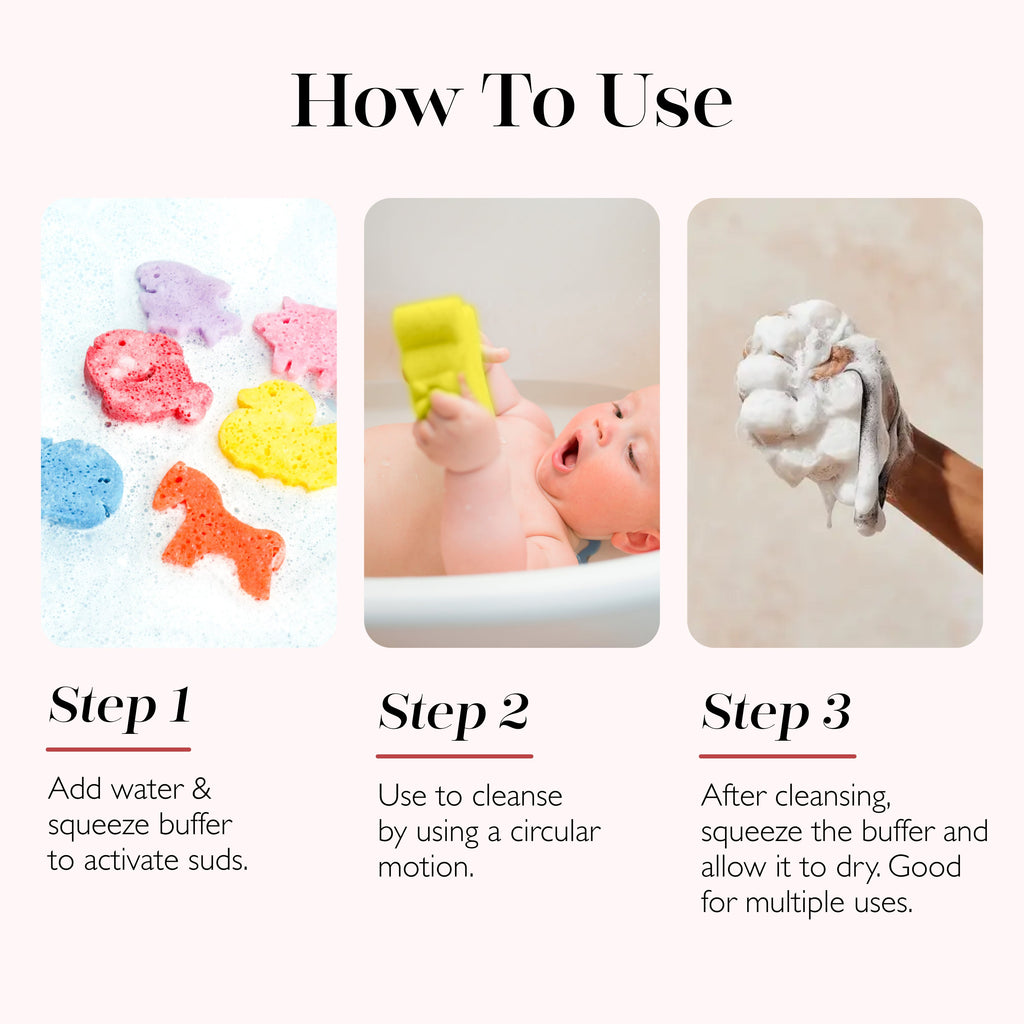 How To Use

Step 1

Add water & squeeze buffer to activate suds.

Step 2

Use to cleanse by using a circular motion.

Step 3

After cleansing, squeeze the buffer and allow it to dry. Good for multiple uses.